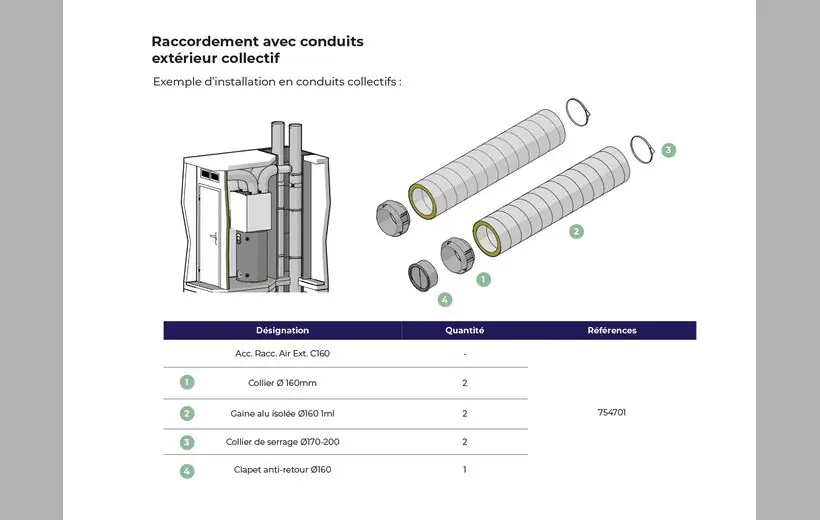 Raccordement avec conduits extérieur collectif

Exemple d'installation en conduits collectifs :

3

2

1

4

| | Désignation | Quantité | Références |
|---|---|---|---|
| | Acc. Racc. Air Ext. C160 | - | 754701 |
| 1 | Collier Ø 160mm | 2 | |
| 2 | Gaine alu isolée Ø160 1ml | 2 | |
| 3 | Collier de serrage Ø170-200 | 2 | |
| 4 | Clapet anti-retour Ø160 | 1 | |